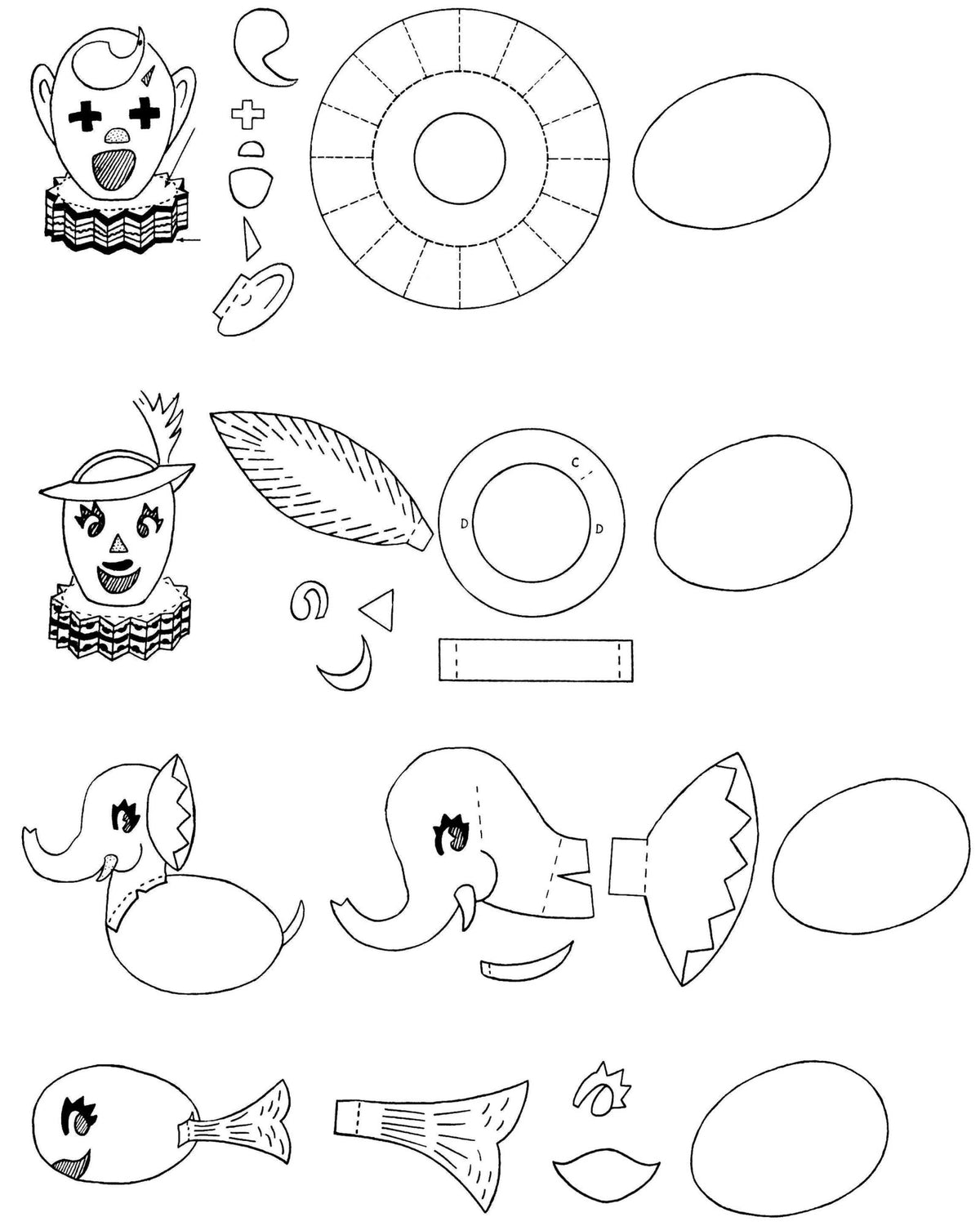 C
D
D